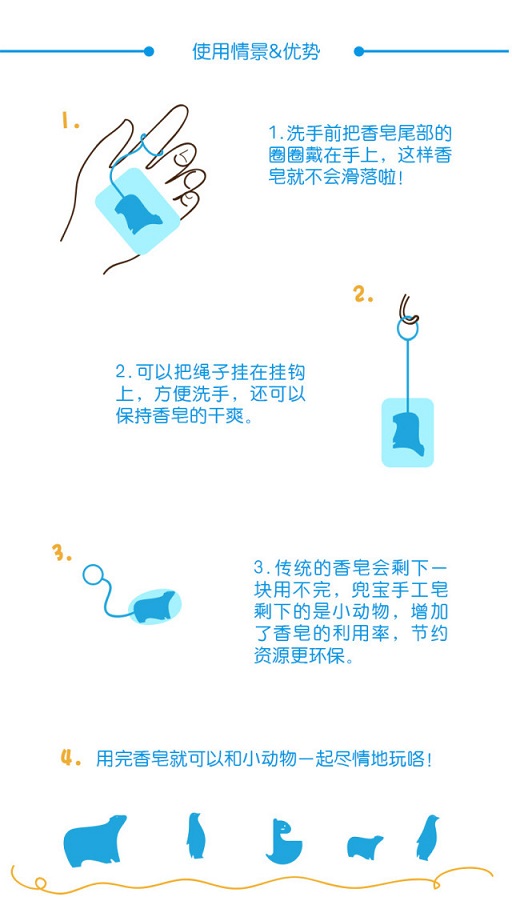 使用情景&优势

1.

1.洗手前把香皂尾部的圈圈戴在手上，这样香皂就不会滑落啦！

2.

2.可以把绳子挂在挂钩上，方便洗手，还可以保持香皂的干爽。

3.

3.传统的香皂会剩下一块用不完，兜宝手工皂剩下的是小动物，增加了香皂的利用率，节约资源更环保。

4. 用完香皂就可以和小动物一起尽情地玩咯！