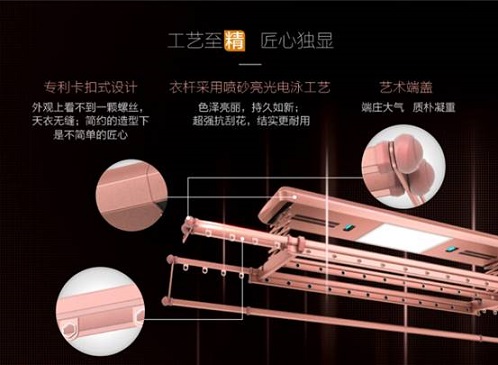 工艺至精 匠心独显

专利卡扣式设计
外观上看不到一颗螺丝，天衣无缝；简约的造型下是不简单的匠心

衣杆采用喷砂亮光电泳工艺
色泽亮丽，持久如新；超强抗刮花，结实更耐用

艺术端盖
端庄大气 质朴凝重